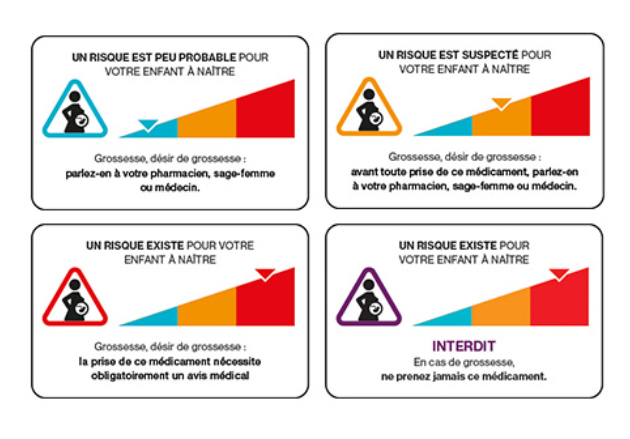 UN RISQUE EST PEU PROBABLE POUR VOTRE ENFANT À NAÎTRE

Grossesse, désir de grossesse :
parlez-en à votre pharmacien, sage-femme ou médecin.

UN RISQUE EST SUSPECTÉ POUR VOTRE ENFANT À NAÎTRE

Grossesse, désir de grossesse :
avant toute prise de ce médicament, parlez-en à votre pharmacien, sage-femme ou médecin.

UN RISQUE EXISTE POUR VOTRE ENFANT À NAÎTRE

Grossesse, désir de grossesse :
la prise de ce médicament nécessite obligatoirement un avis médical

UN RISQUE EXISTE POUR VOTRE ENFANT À NAÎTRE

INTERDIT
En cas de grossesse,
ne prenez jamais ce médicament.